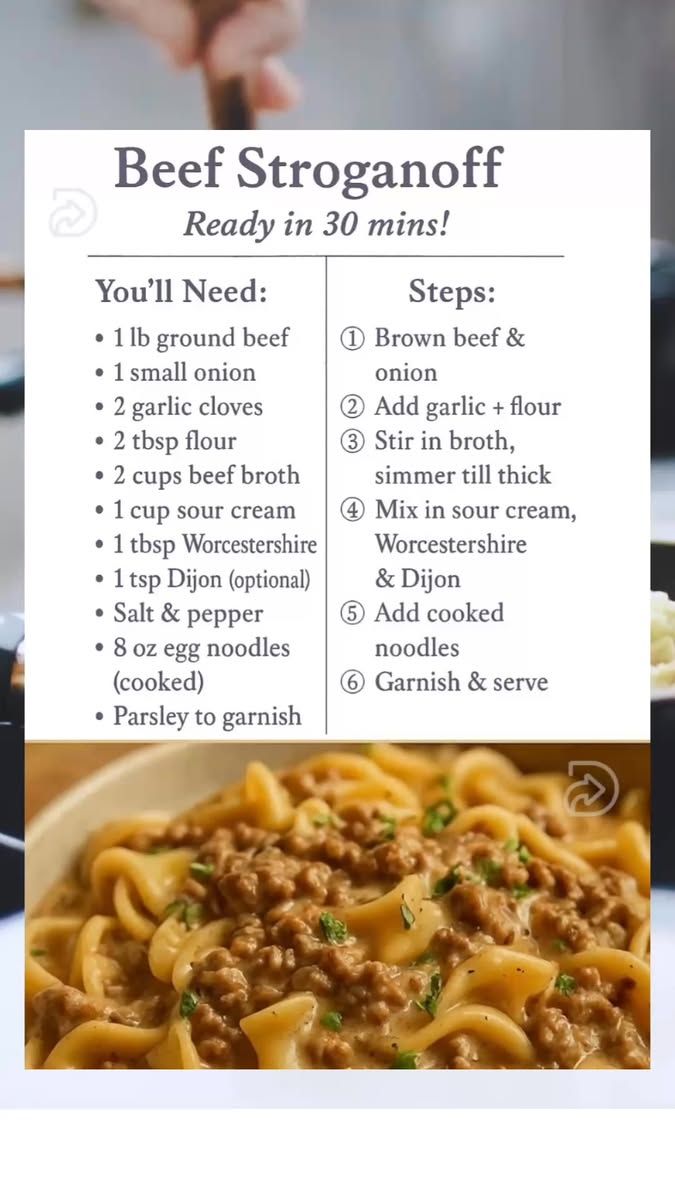 Beef Stroganoff

Ready in 30 mins!

You'll Need:

• 1 lb ground beef
• 1 small onion
• 2 garlic cloves
• 2 tbsp flour
• 2 cups beef broth
• 1 cup sour cream
• 1 tbsp Worcestershire
• 1 tsp Dijon (optional)
• Salt & pepper
• 8 oz egg noodles (cooked)
• Parsley to garnish

Steps:

① Brown beef & onion
② Add garlic + flour
③ Stir in broth, simmer till thick
④ Mix in sour cream, Worcestershire & Dijon
⑤ Add cooked noodles
⑥ Garnish & serve